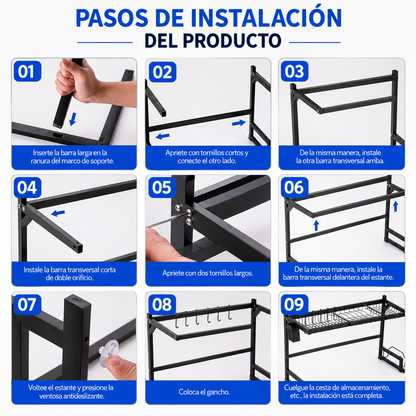 PASOS DE INSTALACIÓN
DEL PRODUCTO

01
Inserte la barra larga en la ranura del marco de soporte.

02
Apriete con tornillos cortos y conecte el otro lado.

03
De la misma manera, instale la otra barra transversal arriba.

04
Instale la barra transversal corta de doble orificio.

05
Apriete con dos tornillos largos.

06
De la misma manera, instale la barra transversal delantera del estante.

07
Voltee el estante y presione la ventosa antideslizante.

08
Coloca el gancho.

09
Cuelgue la cesta de almacenamiento, etc., la instalación está completa.